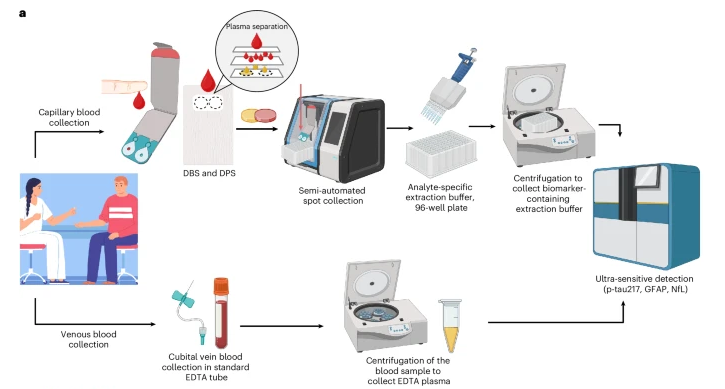 a

Plasma separation

Capillary blood collection

DBS and DPS

Semi-automated spot collection

Analyte-specific extraction buffer, 96-well plate

Centrifugation to collect biomarker-containing extraction buffer

Ultra-sensitive detection (p-tau217, GFAP, NfL)

Venous blood collection

Cubital vein blood collection in standard EDTA tube

Centrifugation of the blood sample to collect EDTA plasma